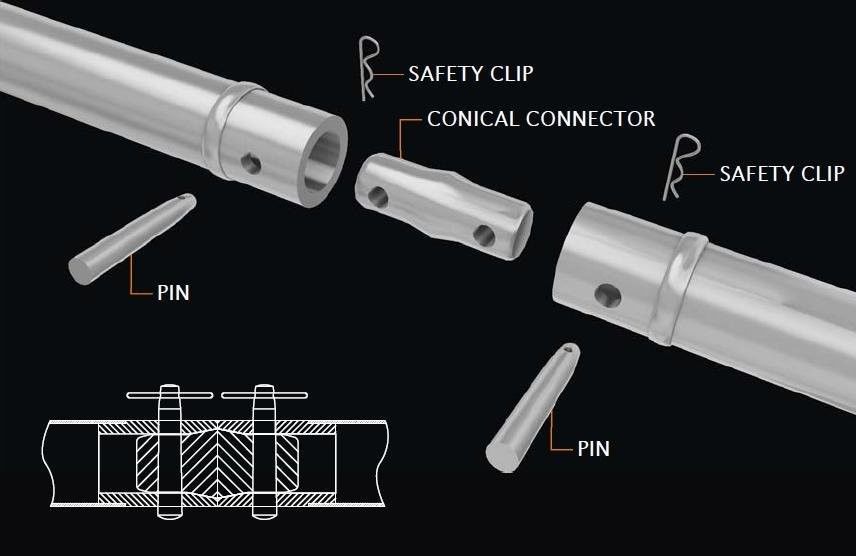 SAFETY CLIP

CONICAL CONNECTOR

SAFETY CLIP

PIN

PIN